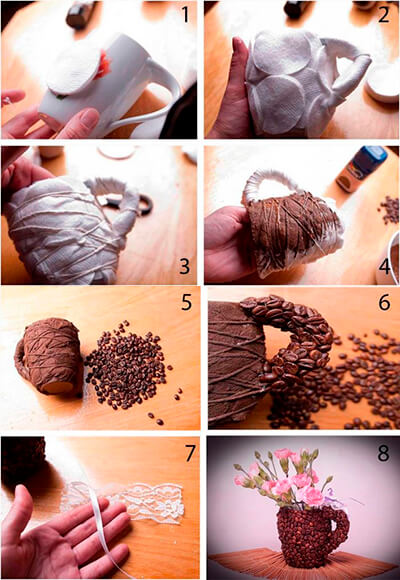 1
2
3
4
5
6
7
8